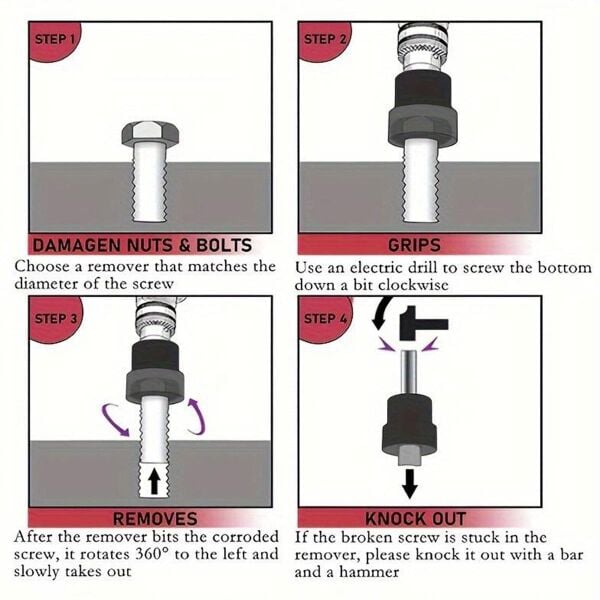 STEP 1

DAMAGEN NUTS & BOLTS

Choose a remover that matches the diameter of the screw

STEP 2

GRIPS

Use an electric drill to screw the bottom down a bit clockwise

STEP 3

REMOVES

After the remover bits the corroded screw, it rotates 360° to the left and slowly takes out

STEP 4

KNOCK OUT

If the broken screw is stuck in the remover, please knock it out with a bar and a hammer