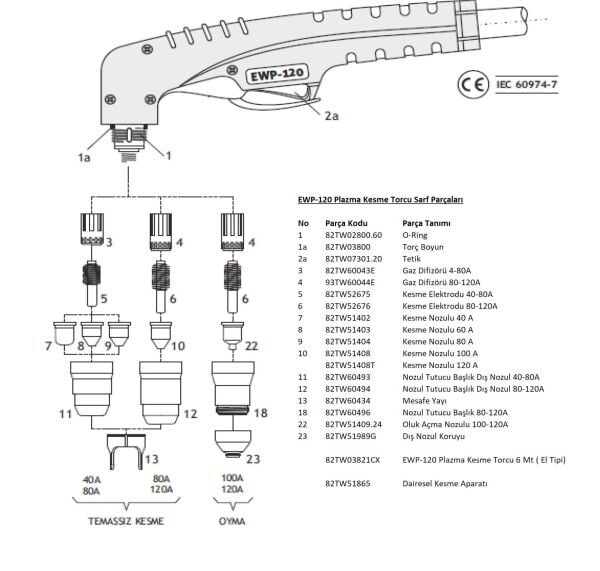 EWP-120

CE IEC 60974-7

2a

1a 1

3 4 4

5 6 6

7 8 9 10 22

11 12 18

13 23

40A
80A

80A
120A

100A
120A

TEMASSIZ KESME

OYMA

EWP-120 Plazma Kesme Torcu Sarf Parçaları

| No | Parça Kodu | Parça Tanımı |
|---|---|---|
| 1 | 82TW02800.60 | O-Ring |
| 1a | 82TW03800 | Torç Boyun |
| 2a | 82TW07301.20 | Tetik |
| 3 | 82TW60043E | Gaz Difizörü 4-80A |
| 4 | 93TW60044E | Gaz Difizörü 80-120A |
| 5 | 82TW52675 | Kesme Elektrodu 40-80A |
| 6 | 82TW52676 | Kesme Elektrodu 80-120A |
| 7 | 82TW51402 | Kesme Nozulu 40 A |
| 8 | 82TW51403 | Kesme Nozulu 60 A |
| 9 | 82TW51404 | Kesme Nozulu 80 A |
| 10 | 82TW51408 | Kesme Nozulu 100 A |
| | 82TW51408T | Kesme Nozulu 120 A |
| 11 | 82TW60493 | Nozul Tutucu Başlık Dış Nozul 40-80A |
| 12 | 82TW60494 | Nozul Tutucu Başlık Dış Nozul 80-120A |
| 13 | 82TW60434 | Mesafe Yayı |
| 18 | 82TW60496 | Nozul Tutucu Başlık 80-120A |
| 22 | 82TW51409.24 | Oluk Açma Nozulu 100-120A |
| 23 | 82TW51989G | Dış Nozul Koruyu |
| | 82TW03821CX | EWP-120 Plazma Kesme Torcu 6 Mt ( El Tipi) |
| | 82TW51865 | Dairesel Kesme Aparatı |