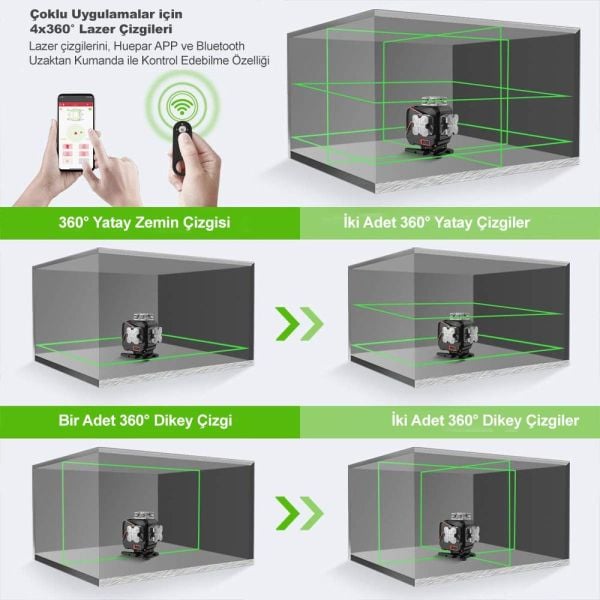 Çoklu Uygulamalar için
4x360° Lazer Çizgileri

Lazer çizgilerini, Huepar APP ve Bluetooth Uzaktan Kumanda ile Kontrol Edebilme Özelliği

360° Yatay Zemin Çizgisi

İki Adet 360° Yatay Çizgiler

Bir Adet 360° Dikey Çizgi

İki Adet 360° Dikey Çizgiler