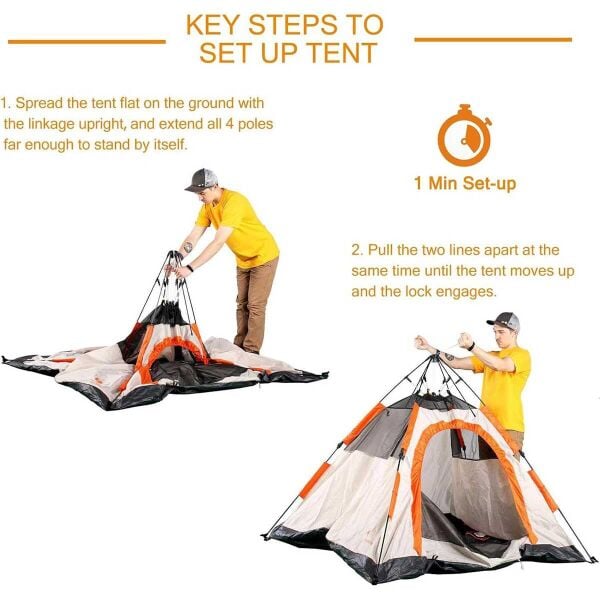 KEY STEPS TO SET UP TENT

1. Spread the tent flat on the ground with the linkage upright, and extend all 4 poles far enough to stand by itself.

1 Min Set-up

2. Pull the two lines apart at the same time until the tent moves up and the lock engages.