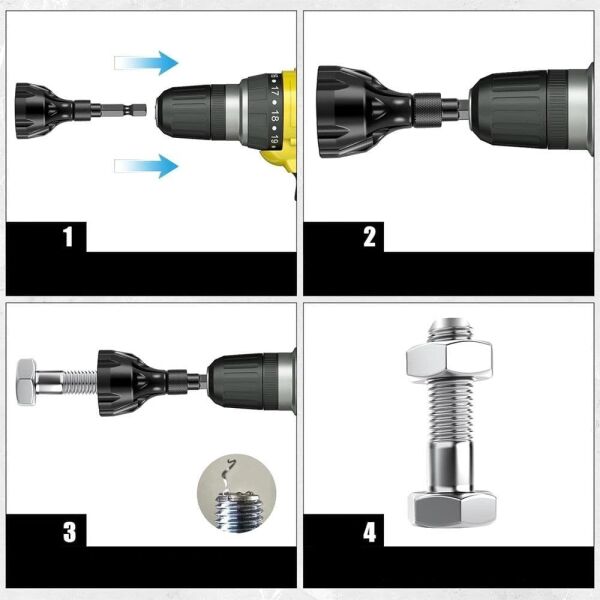 17
18
19
1
2
3
4