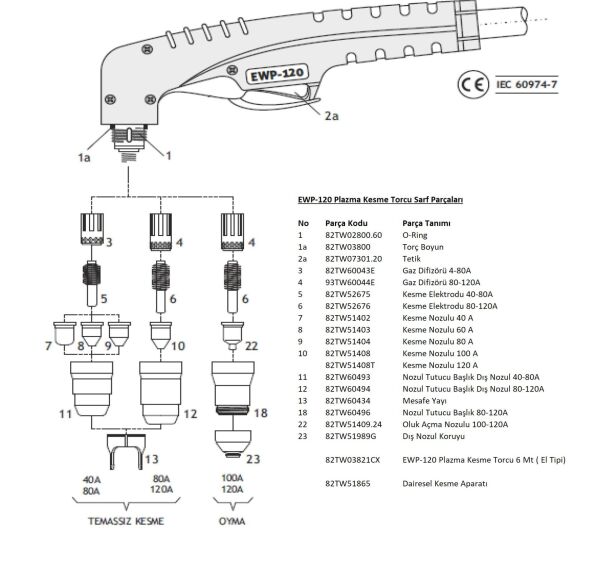 EWP-120

CE IEC 60974-7

2a

1a

1

3

4

4

5

6

6

7

8

9

10

22

11

12

18

13

23

40A
80A

80A
120A

100A
120A

TEMASSIZ KESME

OYMA

EWP-120 Plazma Kesme Torcu Sarf Parçaları

| No | Parça Kodu | Parça Tanımı |
|---|---|---|
| 1 | 82TW02800.60 | O-Ring |
| 1a | 82TW03800 | Torç Boyun |
| 2a | 82TW07301.20 | Tetik |
| 3 | 82TW60043E | Gaz Difizörü 4-80A |
| 4 | 93TW60044E | Gaz Difizörü 80-120A |
| 5 | 82TW52675 | Kesme Elektrodu 40-80A |
| 6 | 82TW52676 | Kesme Elektrodu 80-120A |
| 7 | 82TW51402 | Kesme Nozulu 40 A |
| 8 | 82TW51403 | Kesme Nozulu 60 A |
| 9 | 82TW51404 | Kesme Nozulu 80 A |
| 10 | 82TW51408 | Kesme Nozulu 100 A |
|  | 82TW51408T | Kesme Nozulu 120 A |
| 11 | 82TW60493 | Nozul Tutucu Başlık Dış Nozul 40-80A |
| 12 | 82TW60494 | Nozul Tutucu Başlık Dış Nozul 80-120A |
| 13 | 82TW60434 | Mesafe Yayı |
| 18 | 82TW60496 | Nozul Tutucu Başlık 80-120A |
| 22 | 82TW51409.24 | Oluk Açma Nozulu 100-120A |
| 23 | 82TW51989G | Dış Nozul Koruyu |
|  | 82TW03821CX | EWP-120 Plazma Kesme Torcu 6 Mt ( El Tipi) |
|  | 82TW51865 | Dairesel Kesme Aparatı |