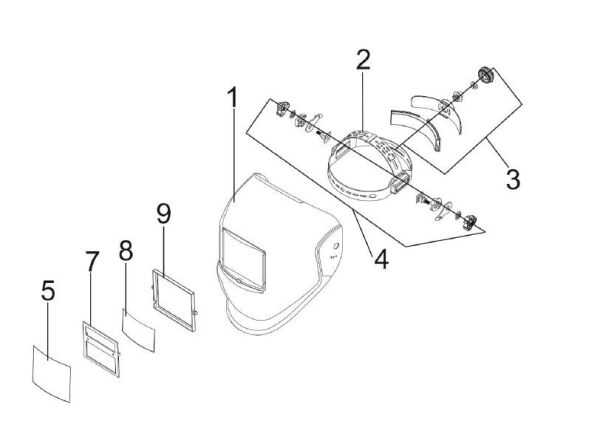 2
1
3
4
9
8
7
5